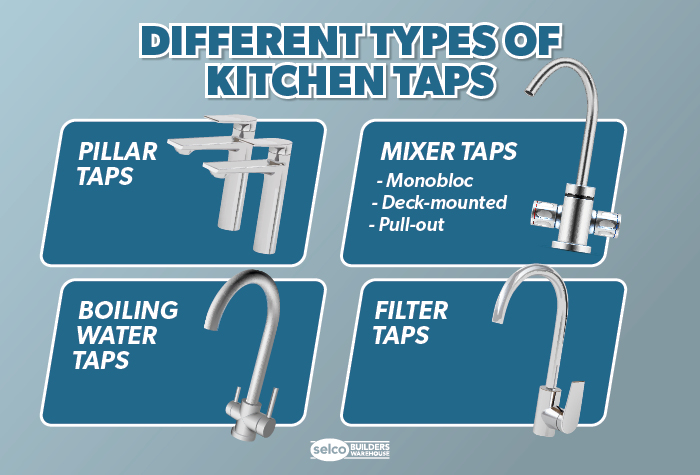 DIFFERENT TYPES OF KITCHEN TAPS

PILLAR TAPS

MIXER TAPS
- Monobloc
- Deck-mounted
- Pull-out

BOILING WATER TAPS

FILTER TAPS

selco BUILDERS WAREHOUSE