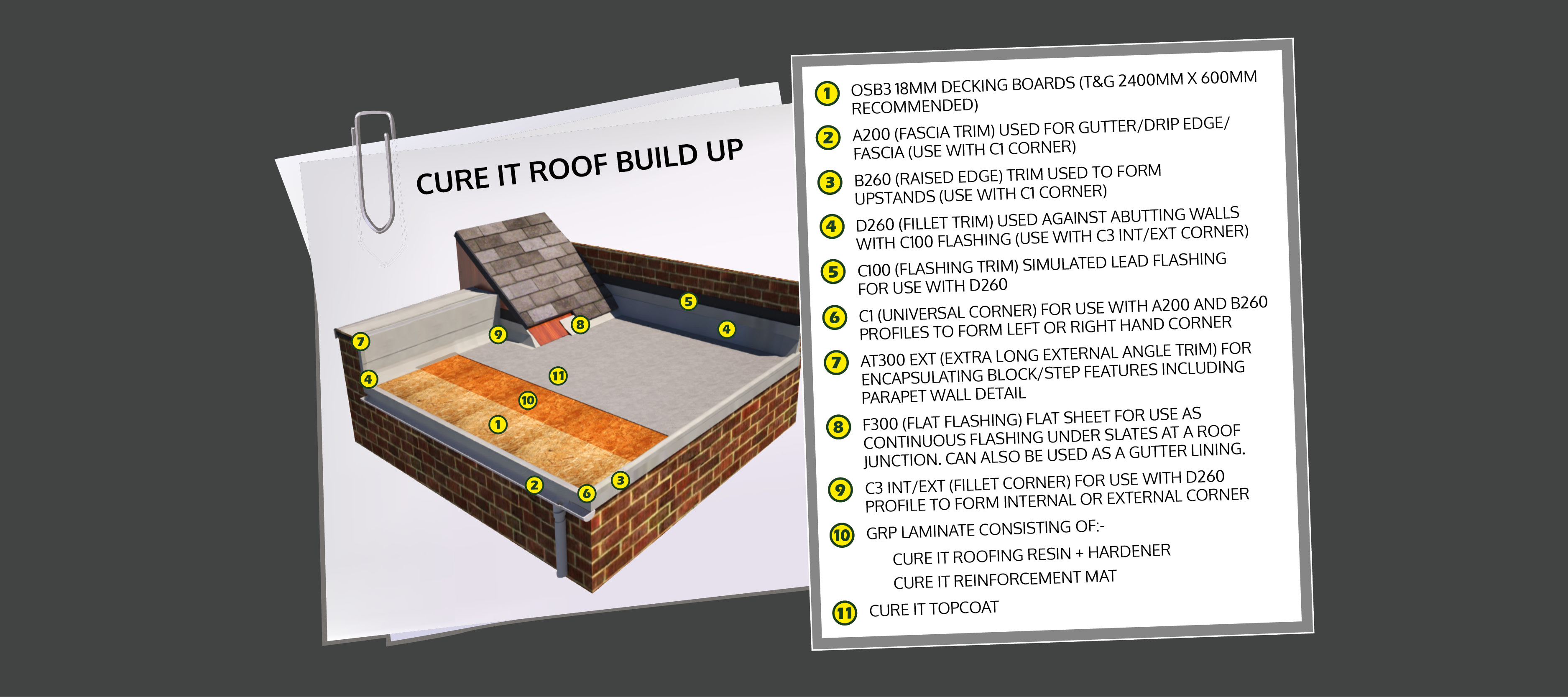 CURE IT ROOF BUILD UP

7 9 8 5 4 4 11 10 1 2 6 3

1 OSB3 18MM DECKING BOARDS (T&G 2400MM X 600MM RECOMMENDED)

2 A200 (FASCIA TRIM) USED FOR GUTTER/DRIP EDGE/ FASCIA (USE WITH C1 CORNER)

3 B260 (RAISED EDGE) TRIM USED TO FORM UPSTANDS (USE WITH C1 CORNER)

4 D260 (FILLET TRIM) USED AGAINST ABUTTING WALLS WITH C100 FLASHING (USE WITH C3 INT/EXT CORNER)

5 C100 (FLASHING TRIM) SIMULATED LEAD FLASHING FOR USE WITH D260

6 C1 (UNIVERSAL CORNER) FOR USE WITH A200 AND B260 PROFILES TO FORM LEFT OR RIGHT HAND CORNER

7 AT300 EXT (EXTRA LONG EXTERNAL ANGLE TRIM) FOR ENCAPSULATING BLOCK/STEP FEATURES INCLUDING PARAPET WALL DETAIL

8 F300 (FLAT FLASHING) FLAT SHEET FOR USE AS CONTINUOUS FLASHING UNDER SLATES AT A ROOF JUNCTION. CAN ALSO BE USED AS A GUTTER LINING.

9 C3 INT/EXT (FILLET CORNER) FOR USE WITH D260 PROFILE TO FORM INTERNAL OR EXTERNAL CORNER

10 GRP LAMINATE CONSISTING OF:-

CURE IT ROOFING RESIN + HARDENER

CURE IT REINFORCEMENT MAT

11 CURE IT TOPCOAT